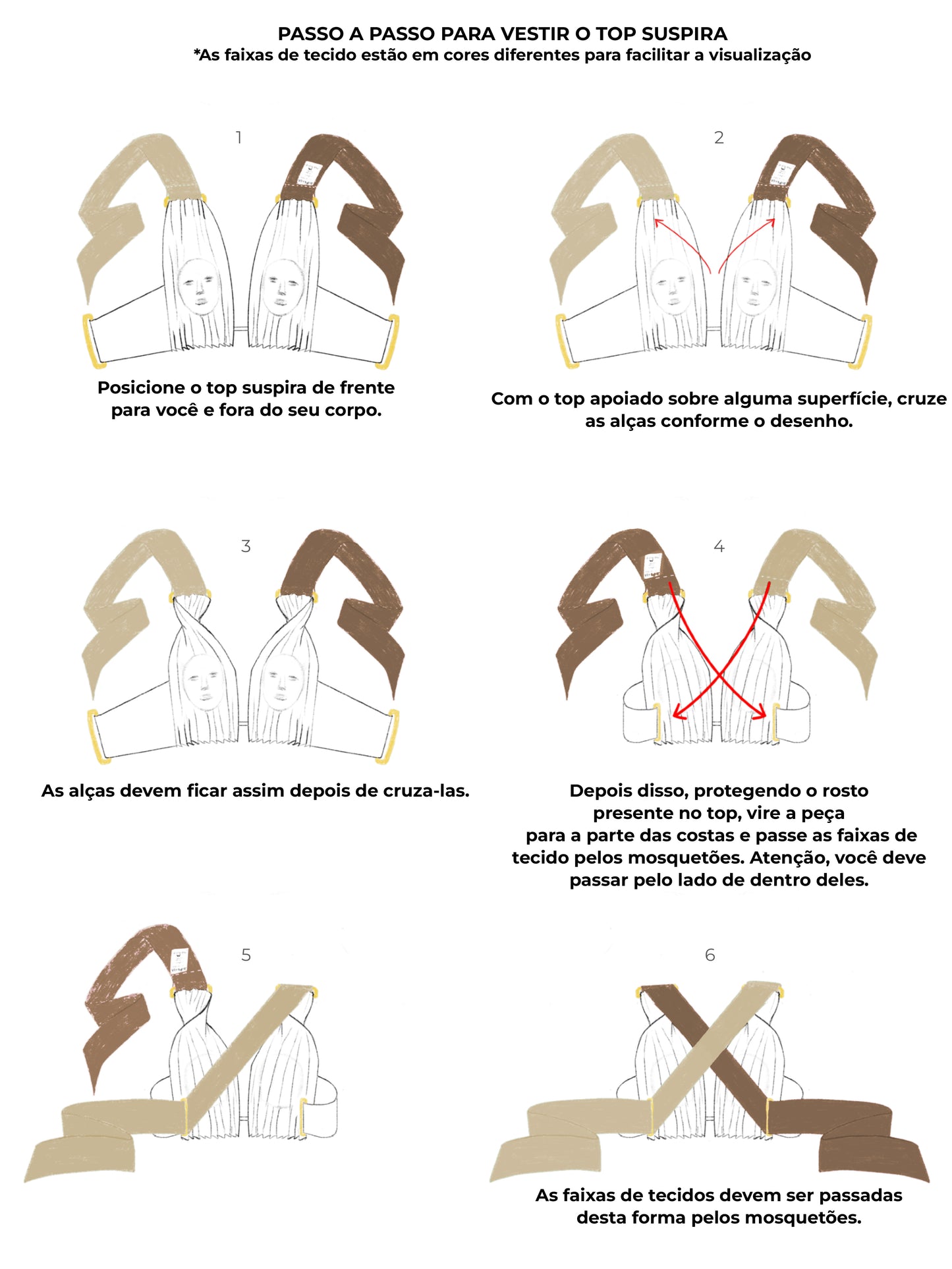 PASSO A PASSO PARA VESTIR O TOP SUSPIRA
*As faixas de tecido estão em cores diferentes para facilitar a visualização

1

Posicione o top suspira de frente para você e fora do seu corpo.

2

Com o top apoiado sobre alguma superfície, cruze as alças conforme o desenho.

3

As alças devem ficar assim depois de cruza-las.

4

Depois disso, protegendo o rosto presente no top, vire a peça para a parte das costas e passe as faixas de tecido pelos mosquetões. Atenção, você deve passar pelo lado de dentro deles.

5

6

As faixas de tecidos devem ser passadas desta forma pelos mosquetões.